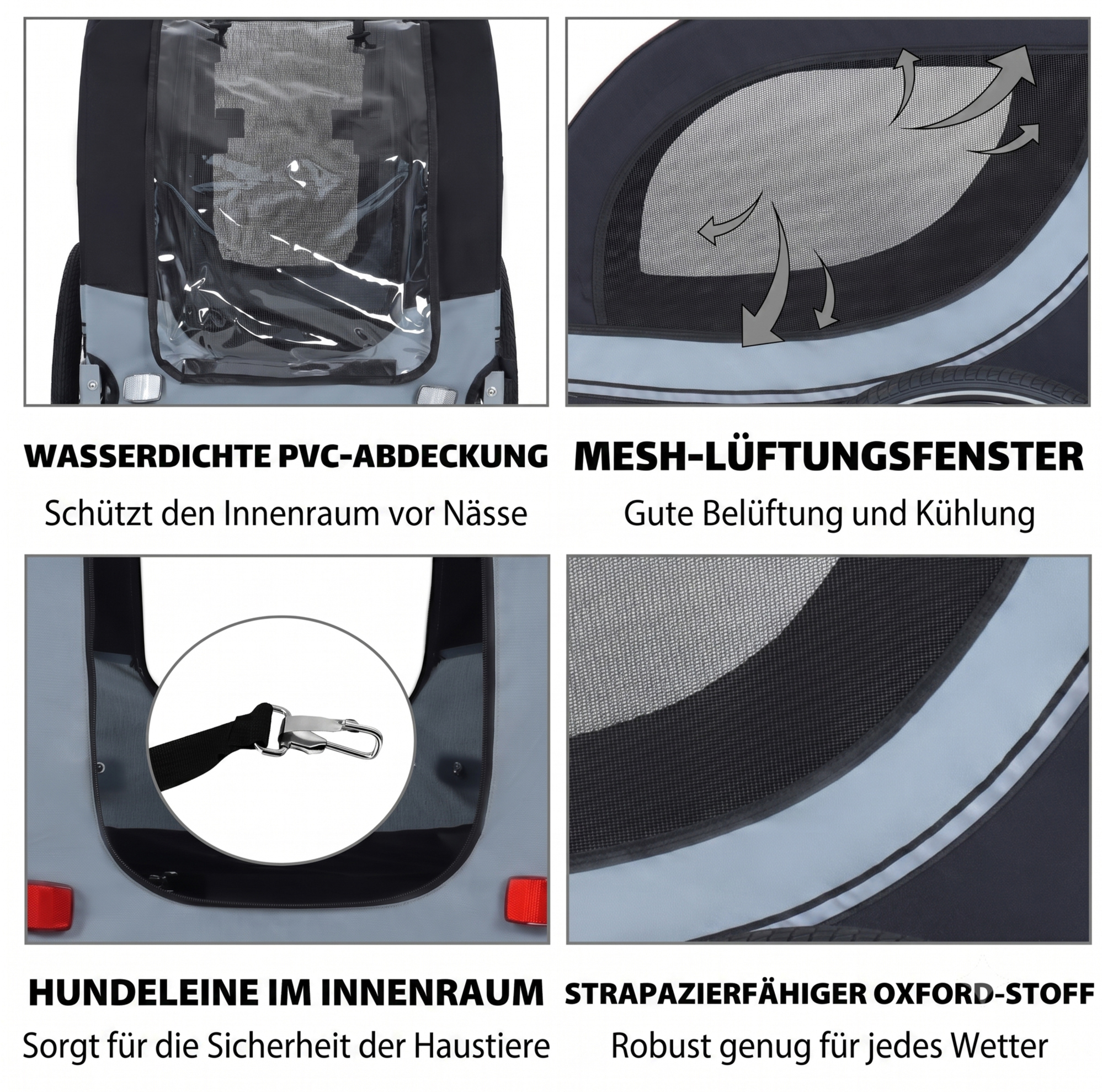 WASSERDICHTE PVC-ABDECKUNG
Schützt den Innenraum vor Nässe

MESH-LÜFTUNGSFENSTER
Gute Belüftung und Kühlung

HUNDELEINE IM INNENRAUM
Sorgt für die Sicherheit der Haustiere

STRAPAZIERFÄHIGER OXFORD-STOFF
Robust genug für jedes Wetter