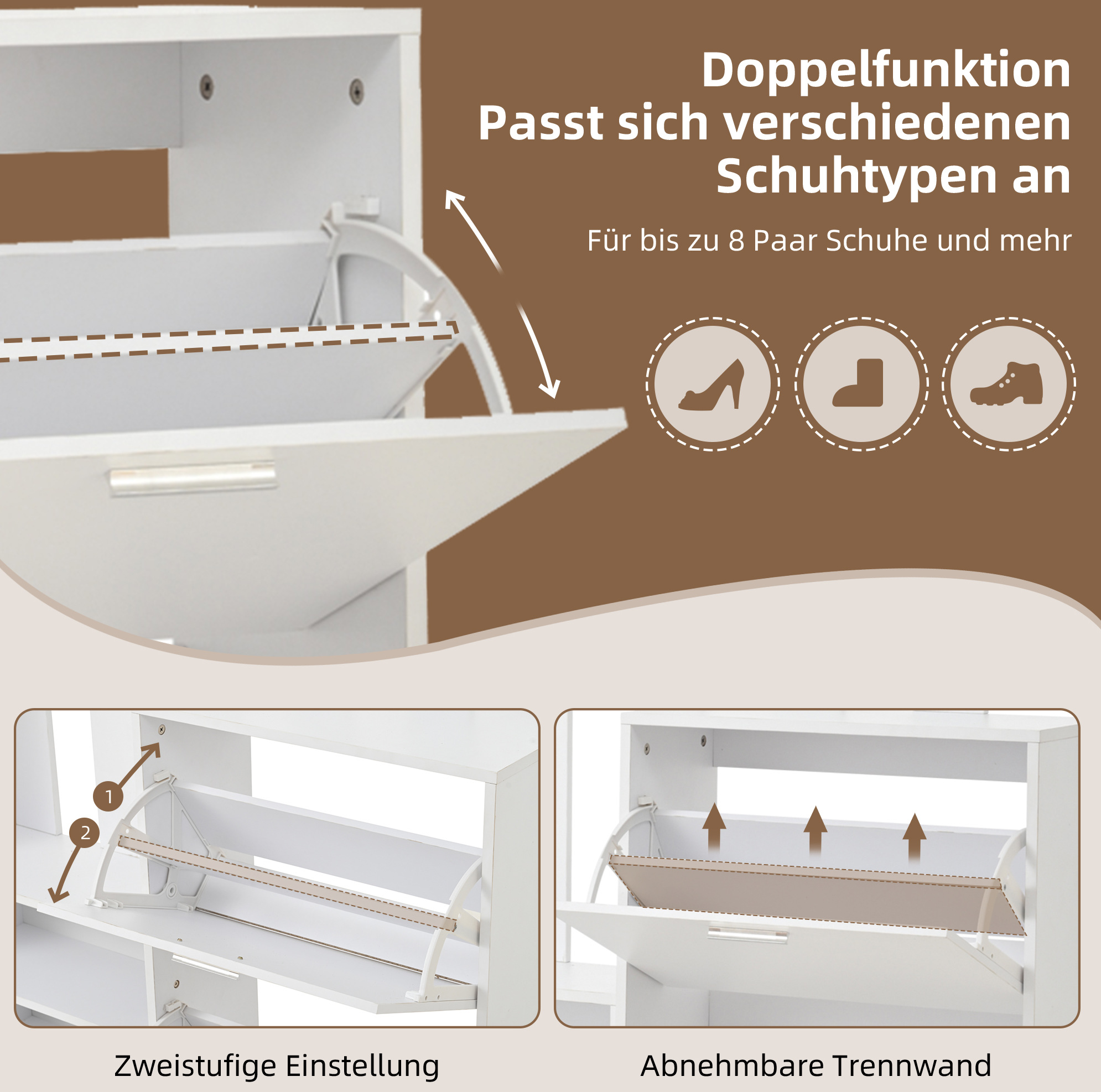 Doppelfunktion
Passt sich verschiedenen Schuhtypen an

Für bis zu 8 Paar Schuhe und mehr

1

2

Zweistufige Einstellung

Abnehmbare Trennwand