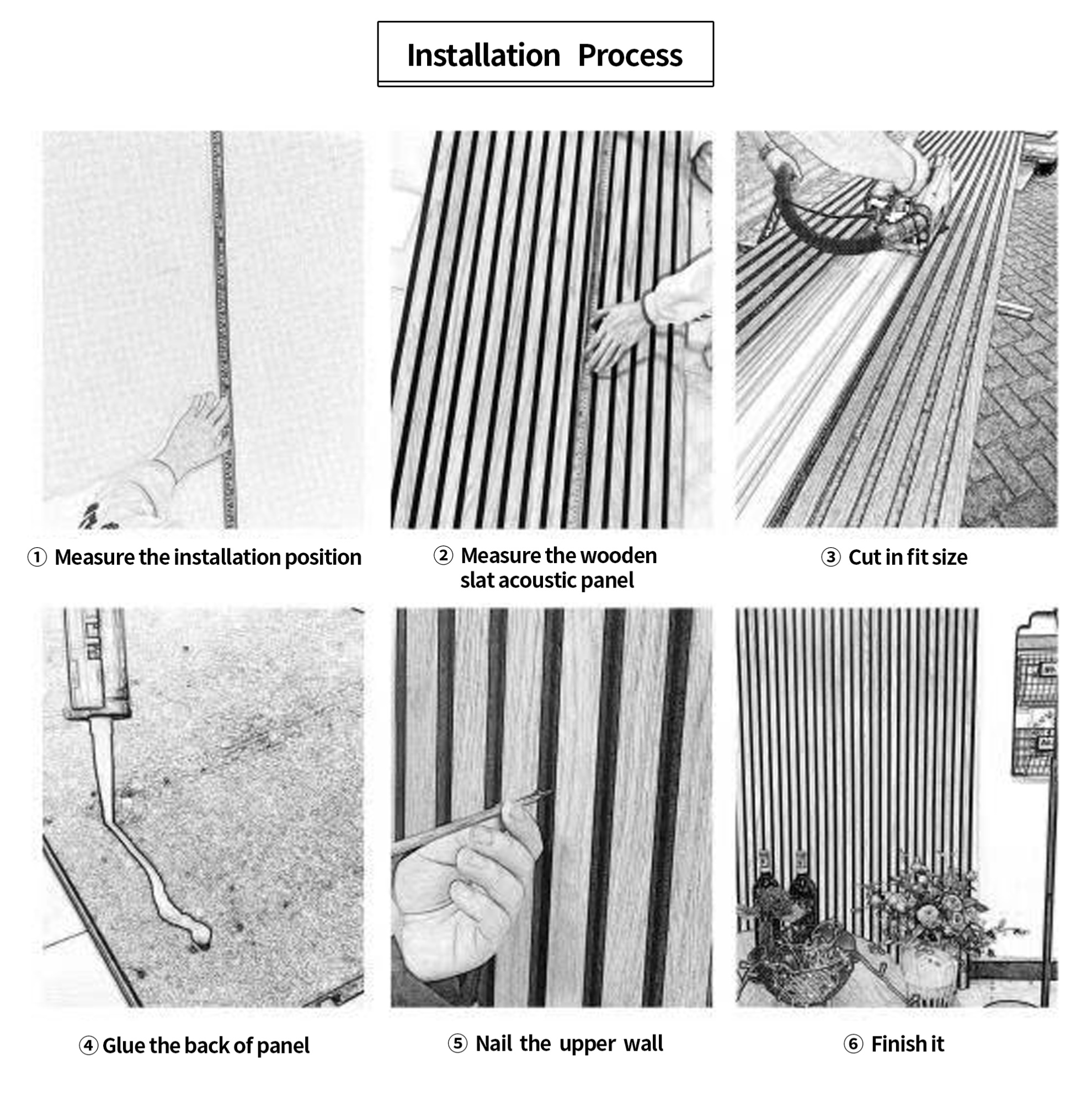 Installation Process

① Measure the installation position

② Measure the wooden slat acoustic panel

③ Cut in fit size

④ Glue the back of panel

⑤ Nail the upper wall

⑥ Finish it